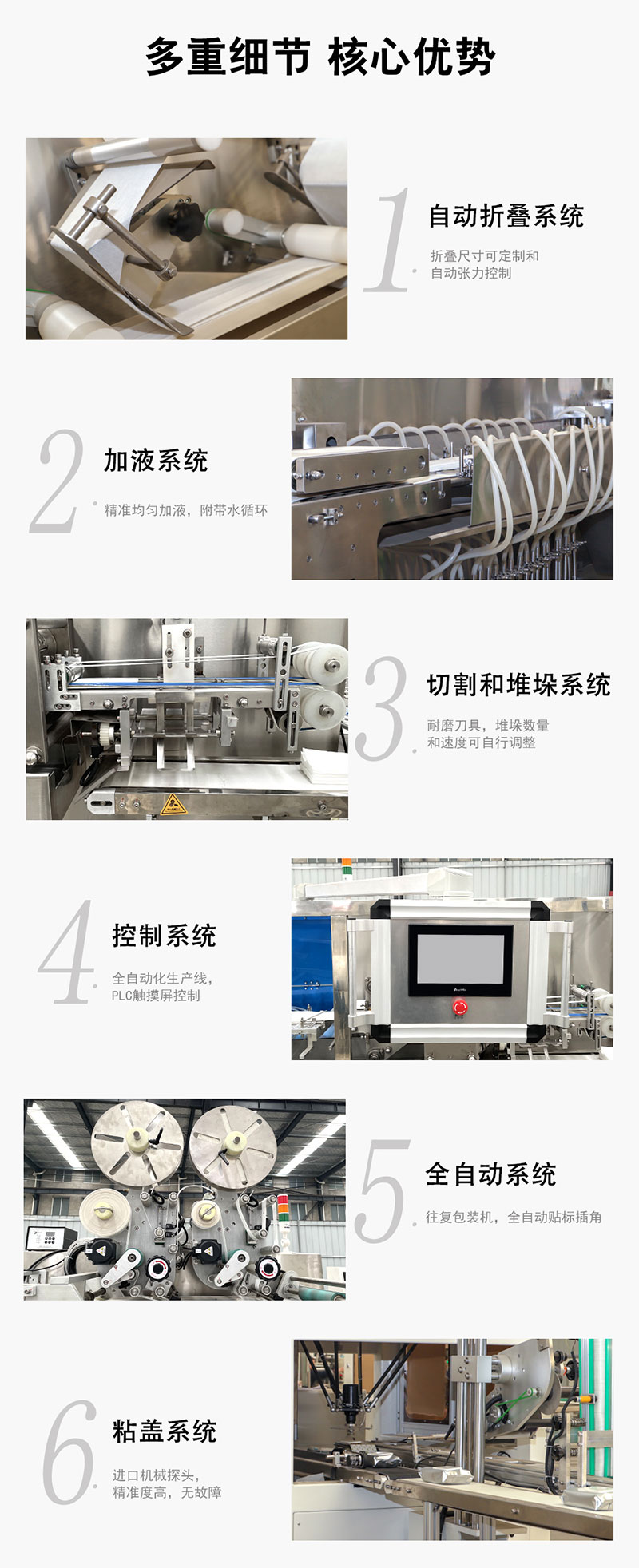 多重细节 核心优势

1
自动折叠系统
折叠尺寸可定制和
自动张力控制

2
加液系统
精准均匀加液，附带水循环

3
切割和堆垛系统
耐磨刀具，堆垛数量
和速度可自行调整

4
控制系统
全自动化生产线，
PLC触摸屏控制

5
全自动系统
往复包装机，全自动贴标插角

6
粘盖系统
进口机械探头，
精准度高，无故障